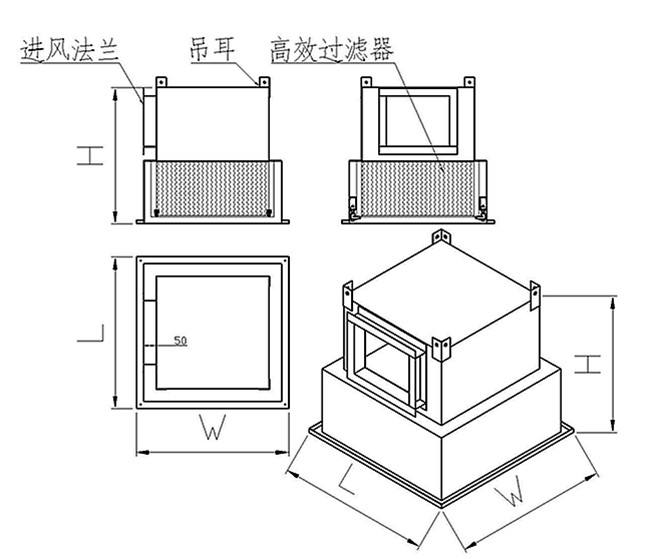 进风法兰
吊耳
高效过滤器
H
L
50
W
H
L
W